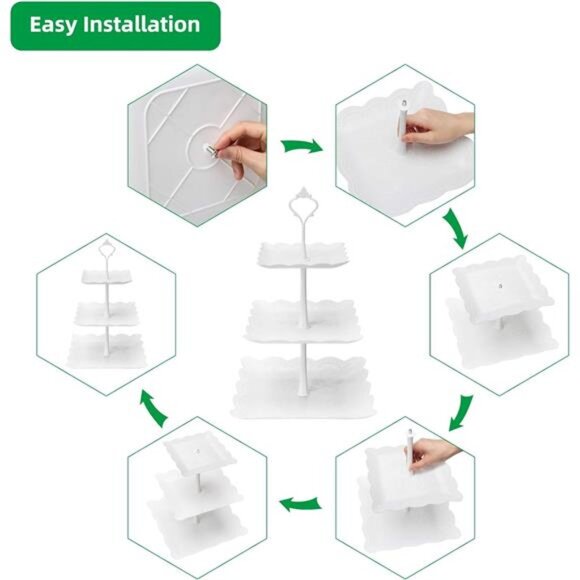 Easy Installation